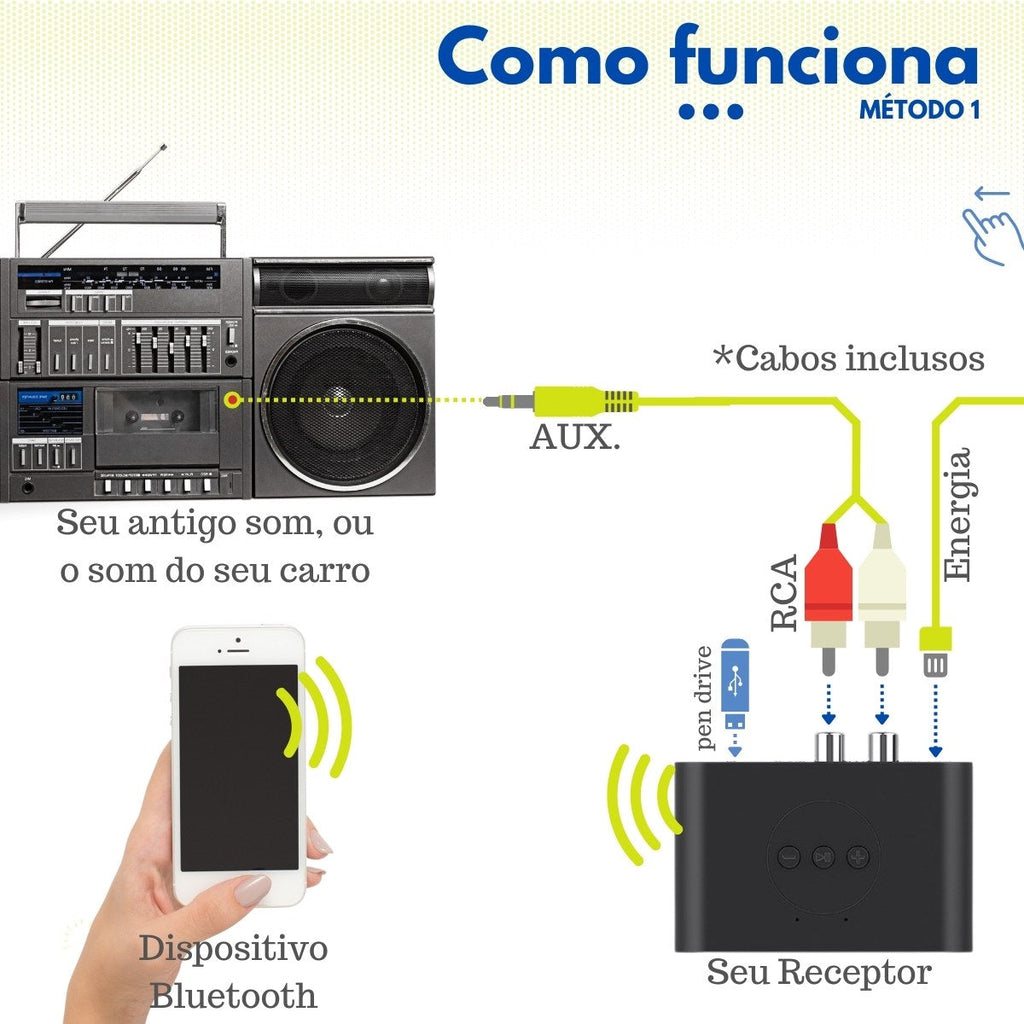 Como funciona
MÉTODO 1

*Cabos inclusos

AUX.

Seu antigo som, ou o som do seu carro

RCA

Energia

pen drive

Dispositivo Bluetooth

Seu Receptor